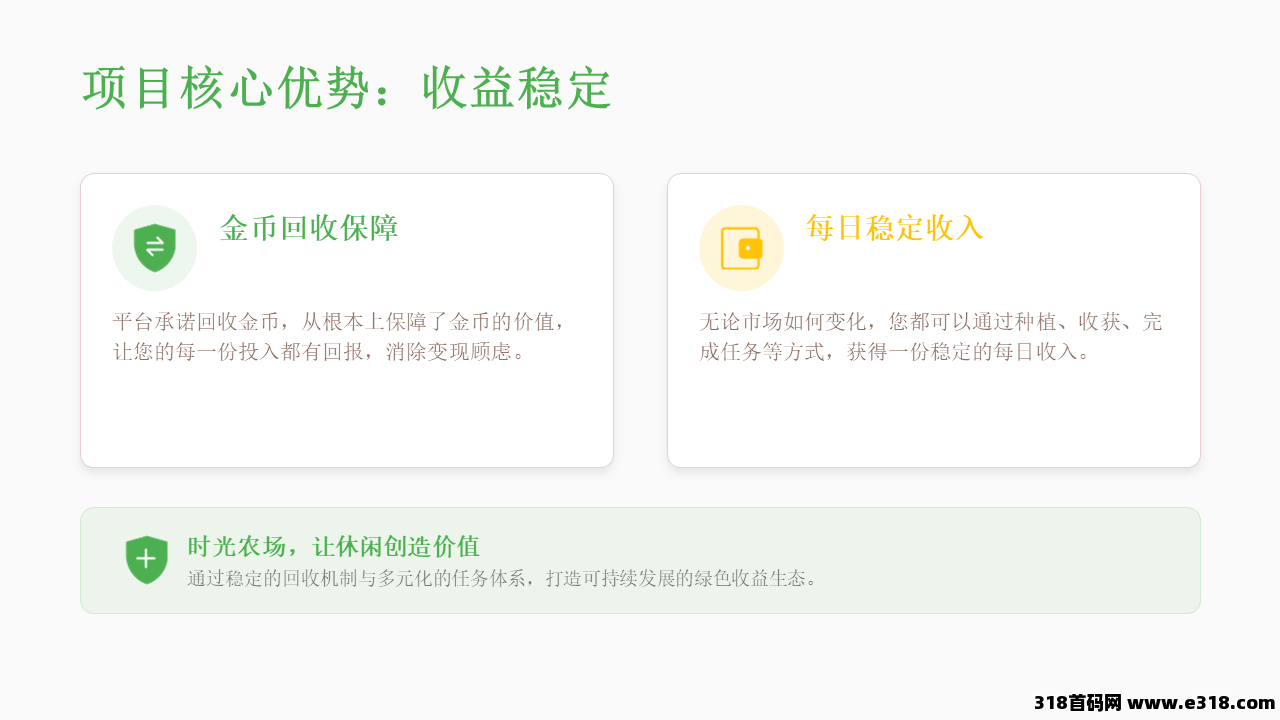 项目核心优势：收益稳定

金币回收保障

平台承诺回收金币，从根本上保障了金币的价值，让您的每一份投入都有回报，消除变现顾虑。

每日稳定收入

无论市场如何变化，您都可以通过种植、收获、完成任务等方式，获得一份稳定的每日收入。

时光农场，让休闲创造价值

通过稳定的回收机制与多元化的任务体系，打造可持续发展的绿色收益生态。

318首码网 www.e318.com